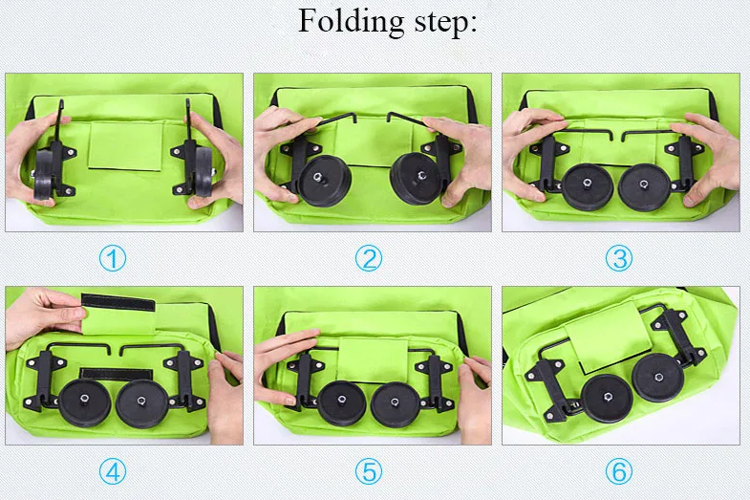 Folding step:

①

②

③

④

⑤

⑥